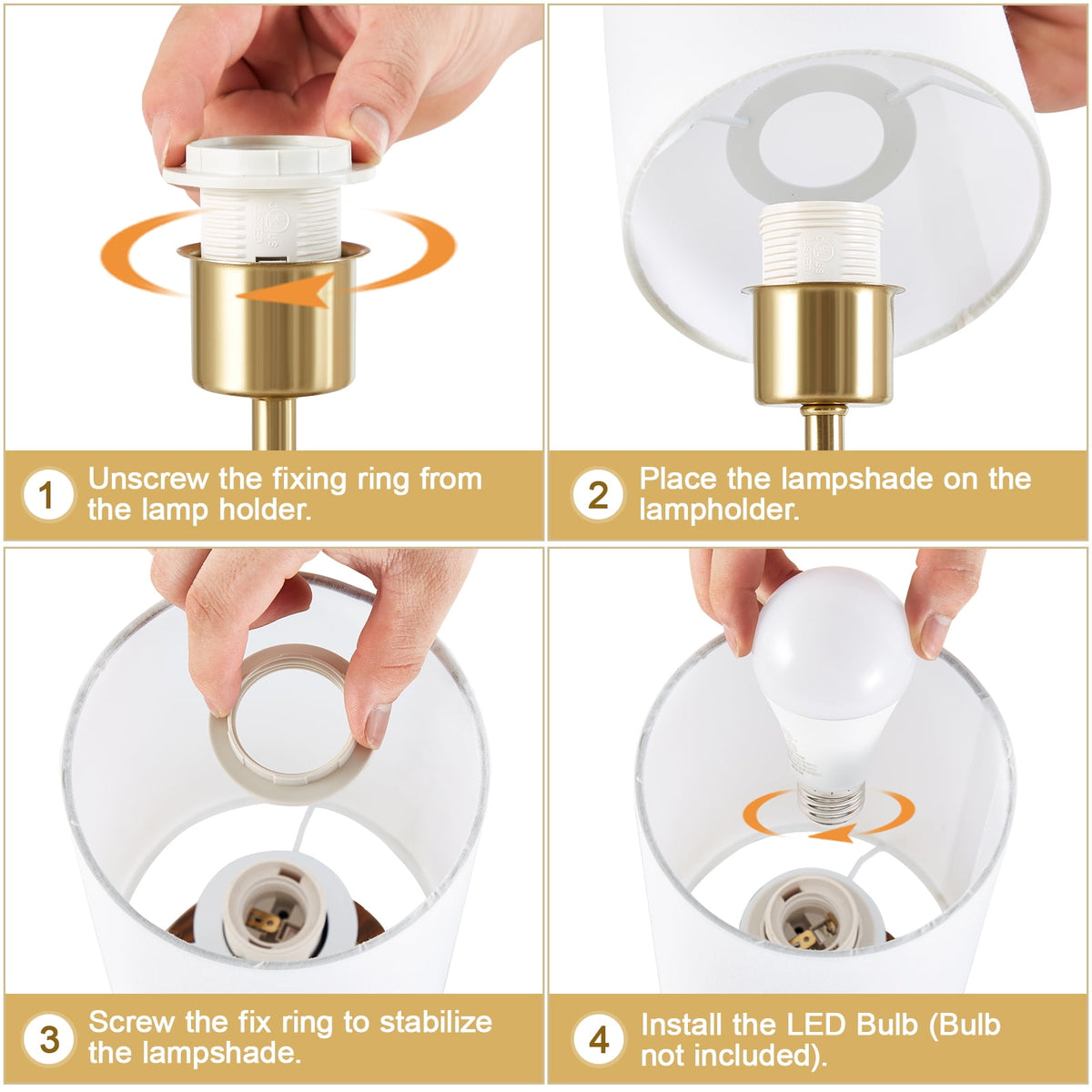 1 Unscrew the fixing ring from the lamp holder.

2 Place the lampshade on the lampholder.

3 Screw the fix ring to stabilize the lampshade.

4 Install the LED Bulb (Bulb not included).